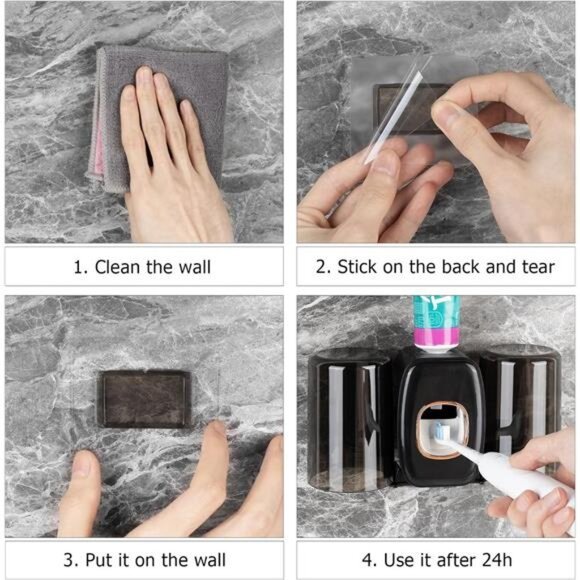 1. Clean the wall

2. Stick on the back and tear

3. Put it on the wall

4. Use it after 24h